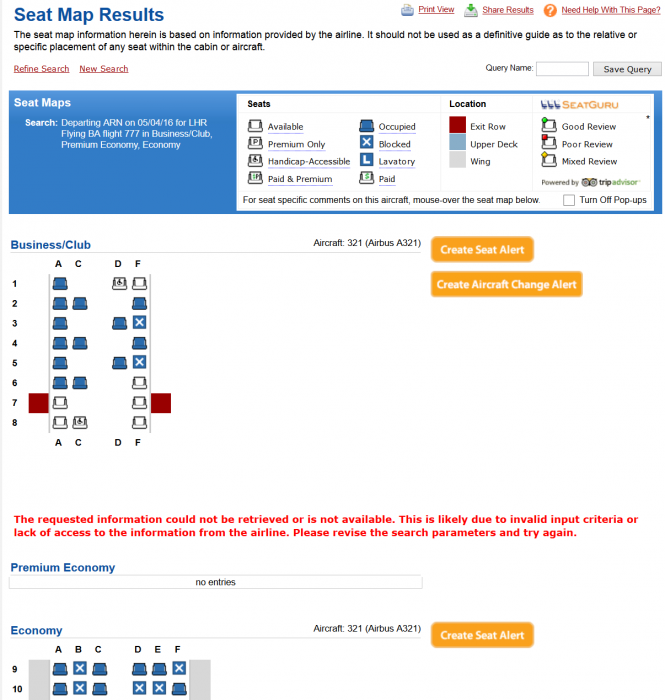 Seat Map Results

Print View Share Results Need Help With This Page?

The seat map information herein is based on information provided by the airline. It should not be used as a definitive guide as to the relative or specific placement of any seat within the cabin or aircraft.

Refine Search New Search

Query Name: Save Query

Seat Maps

Search: Departing ARN on 05/04/16 for LHR Flying BA flight 777 in Business/Club, Premium Economy, Economy

Seats
Available
Premium Only
Handicap-Accessible
Paid & Premium
Occupied
Blocked
Lavatory
Paid

Location
Exit Row
Upper Deck
Wing

SEATGURU
Good Review
Poor Review
Mixed Review
Powered by tripadvisor

For seat specific comments on this aircraft, mouse-over the seat map below.
Turn Off Pop-ups

Business/Club
Aircraft: 321 (Airbus A321)
Create Seat Alert
Create Aircraft Change Alert

A C D F
1
2
3
4
5
6
7
8
A C D F

The requested information could not be retrieved or is not available. This is likely due to invalid input criteria or lack of access to the information from the airline. Please revise the search parameters and try again.

Premium Economy
no entries

Economy
Aircraft: 321 (Airbus A321)
Create Seat Alert

A B C D E F
9
10