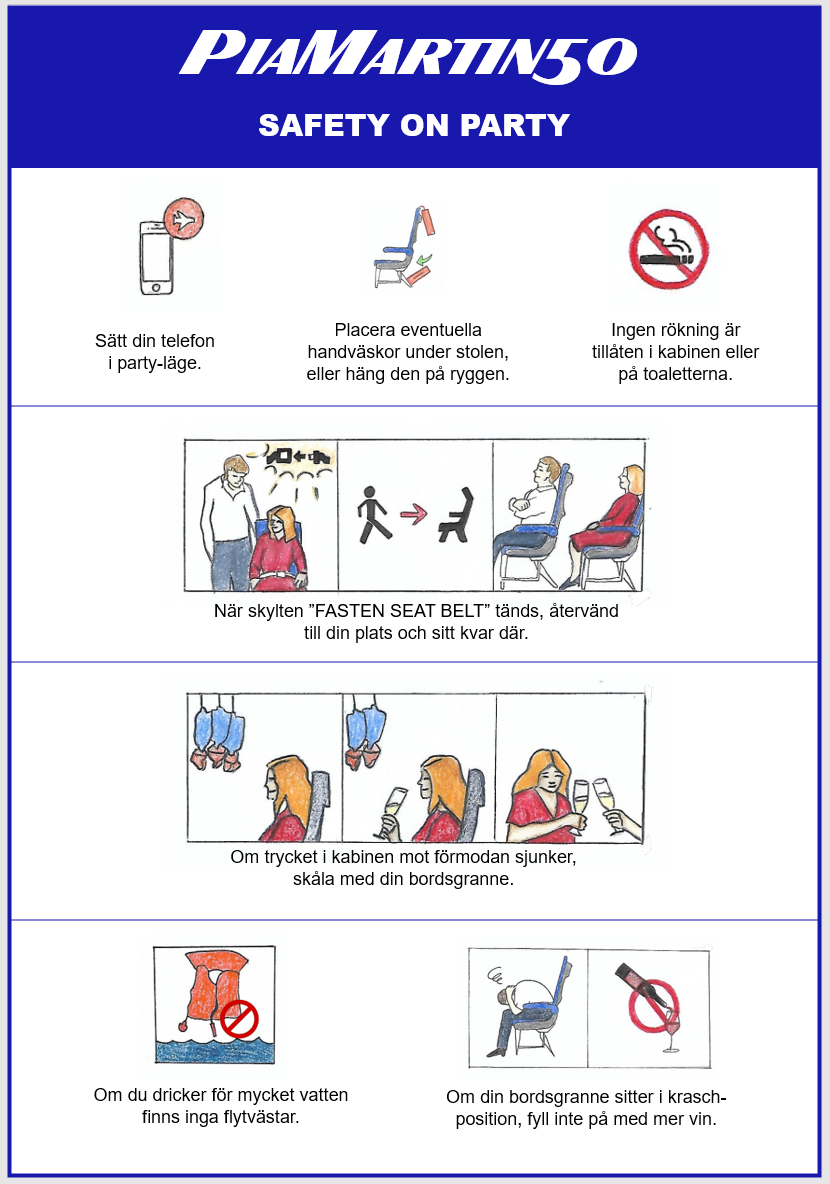 PIAMARTIN50

SAFETY ON PARTY

Sätt din telefon i party-läge.

Placera eventuella handväskor under stolen, eller häng den på ryggen.

Ingen rökning är tillåten i kabinen eller på toaletterna.

När skylten ”FASTEN SEAT BELT” tänds, återvänd till din plats och sitt kvar där.

Om trycket i kabinen mot förmodan sjunker, skåla med din bordsgranne.

Om du dricker för mycket vatten finns inga flytvästar.

Om din bordsgranne sitter i krasch-position, fyll inte på med mer vin.